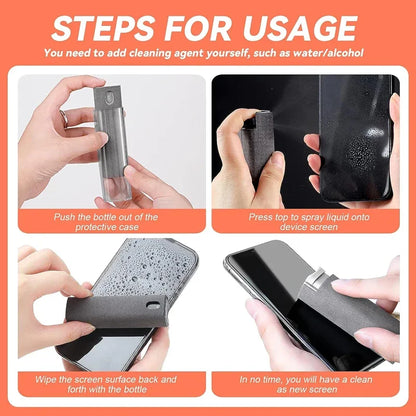 STEPS FOR USAGE

You need to add cleaning agent yourself, such as water/alcohol

Push the bottle out of the protective case

Press top to spray liquid onto device screen

Wipe the screen surface back and forth with the bottle

In no time, you will have a clean as new screen